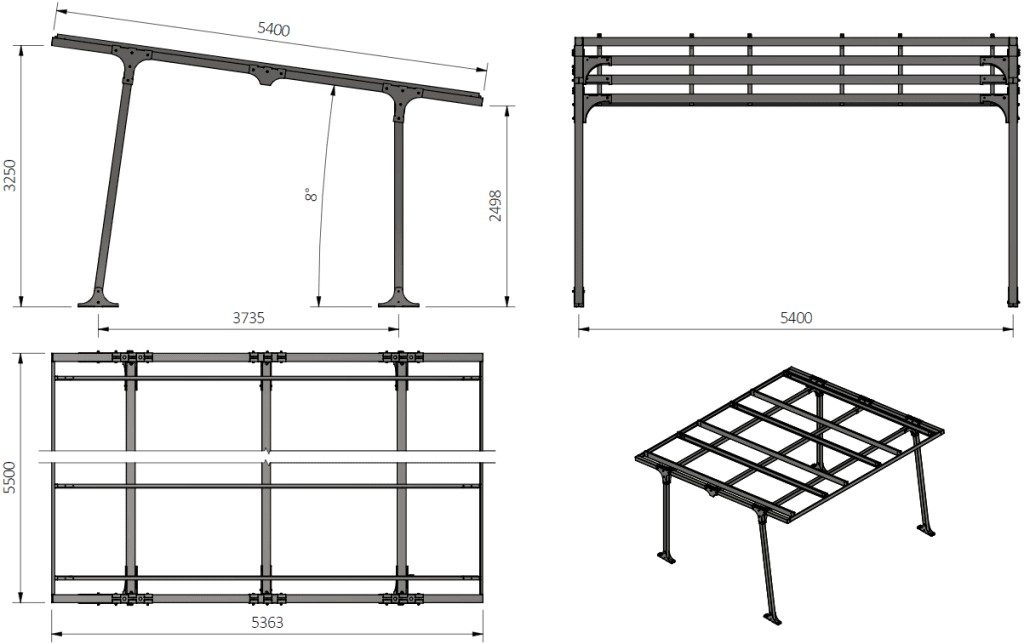 5400

3250

8°

2498

3735

5400

5500

5363